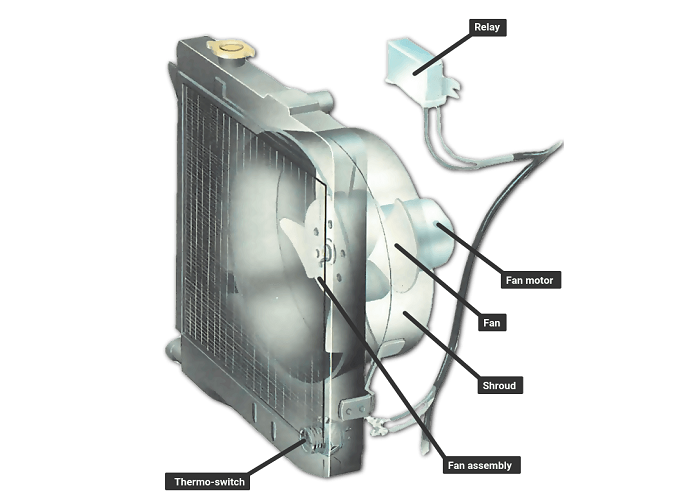 Relay

Fan motor

Fan

Shroud

Fan assembly

Thermo-switch